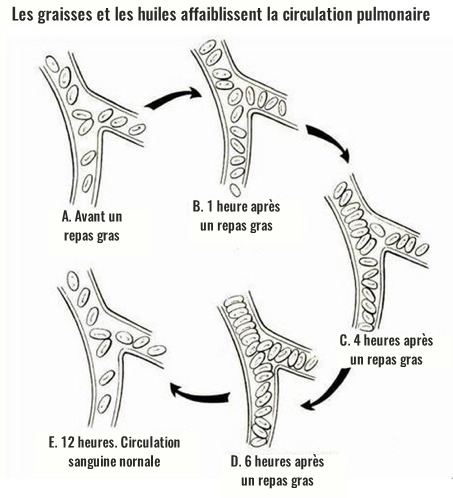 Les graisses et les huiles affaiblissent la circulation pulmonaire

A. Avant un repas gras

B. 1 heure après un repas gras

C. 4 heures après un repas gras

D. 6 heures après un repas gras

E. 12 heures. Circulation sanguine nornale